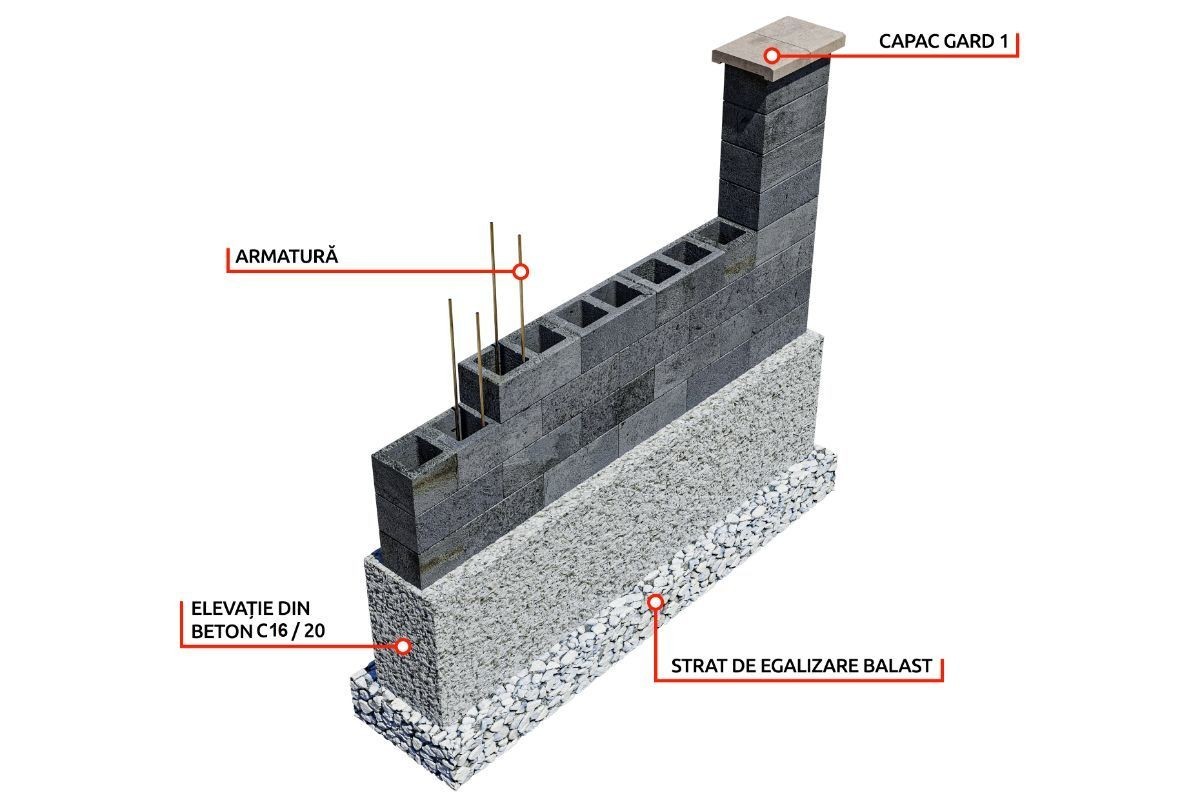 CAPAC GARD 1

ARMATURĂ

ELEVAȚIE DIN BETON C16 / 20

STRAT DE EGALIZARE BALAST